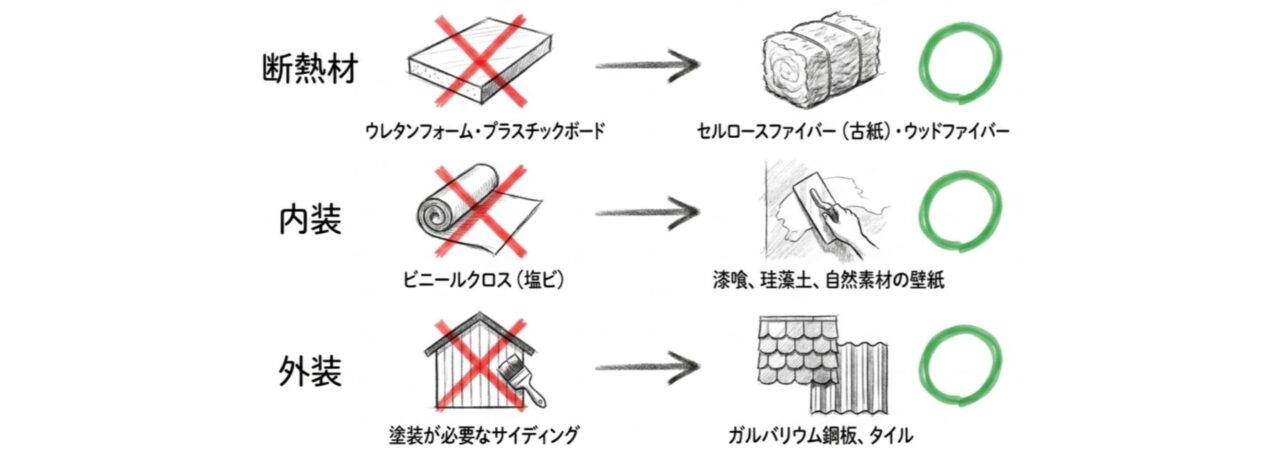 断熱材

ウレタンフォーム・プラスチックボード

セルロースファイバー（古紙）・ウッドファイバー

内装

ビニールクロス（塩ビ）

漆喰、珪藻土、自然素材の壁紙

外装

塗装が必要なサイディング

ガルバリウム鋼板、タイル